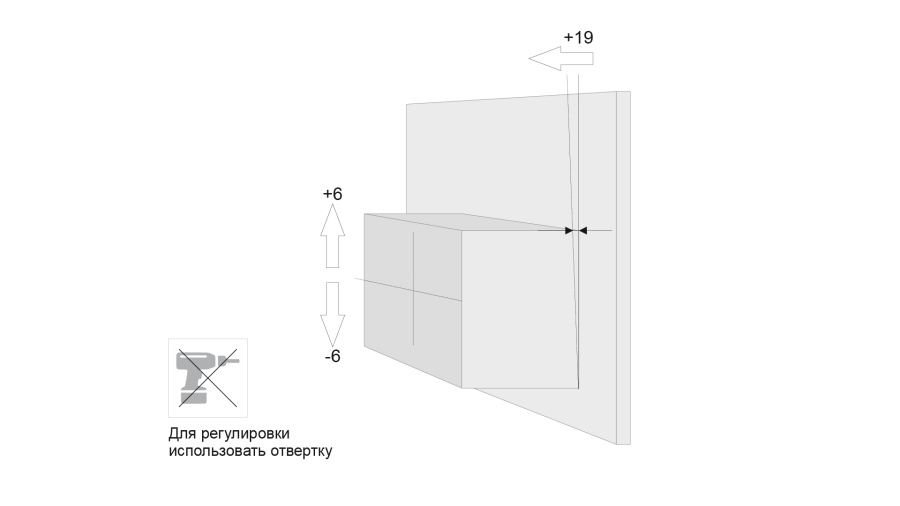 +19

+6

-6

Для регулировки использовать отвертку