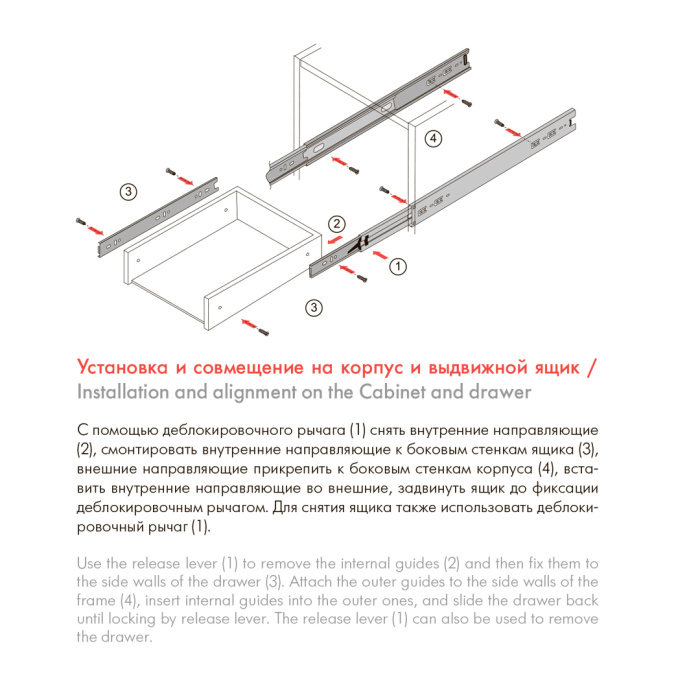 ④

③

②

①

③

Установка и совмещение на корпус и выдвижной ящик /
Installation and alignment on the Cabinet and drawer

С помощью деблокировочного рычага (1) снять внутренние направляющие (2), смонтировать внутренние направляющие к боковым стенкам ящика (3), внешние направляющие прикрепить к боковым стенкам корпуса (4), вставить внутренние направляющие во внешние, задвинуть ящик до фиксации деблокировочным рычагом. Для снятия ящика также использовать деблокировочный рычаг (1).

Use the release lever (1) to remove the internal guides (2) and then fix them to the side walls of the drawer (3). Attach the outer guides to the side walls of the frame (4), insert internal guides into the outer ones, and slide the drawer back until locking by release lever. The release lever (1) can also be used to remove the drawer.