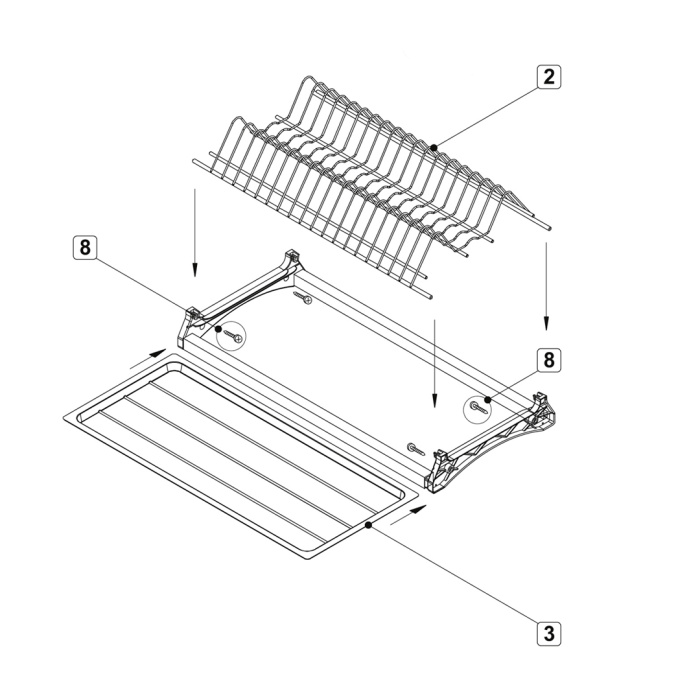 2

8

8

3